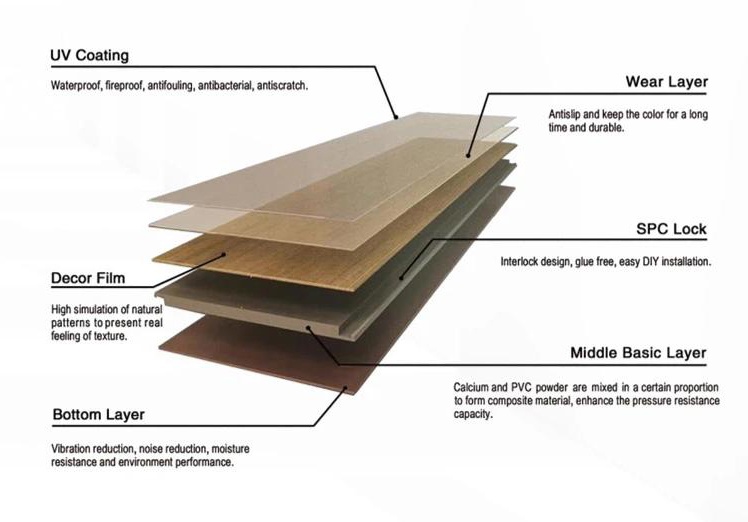 UV Coating

Waterproof, fireproof, antifouling, antibacterial, antiscratch.

Wear Layer

Antislip and keep the color for a long time and durable.

SPC Lock

Interlock design, glue free, easy DIY installation.

Decor Film

High simulation of natural patterns to present real feeling of texture.

Middle Basic Layer

Calcium and PVC powder are mixed in a certain proportion to form composite material, enhance the pressure resistance capacity.

Bottom Layer

Vibration reduction, noise reduction, moisture resistance and environment performance.