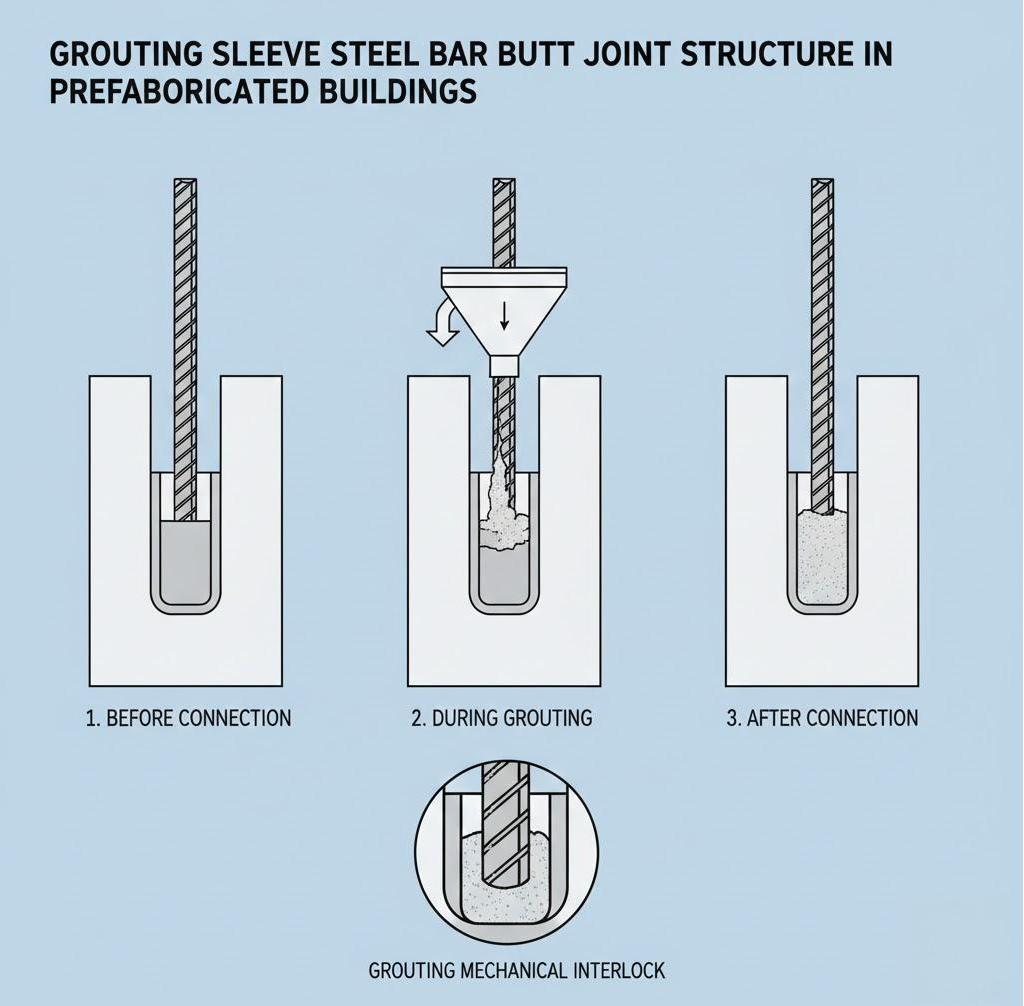 GROUTING SLEEVE STEEL BAR BUTT JOINT STRUCTURE IN PREFABORICATED BUILDINGS

1. BEFORE CONNECTION

2. DURING GROUTING

3. AFTER CONNECTION

GROUTING MECHANICAL INTERLOCK