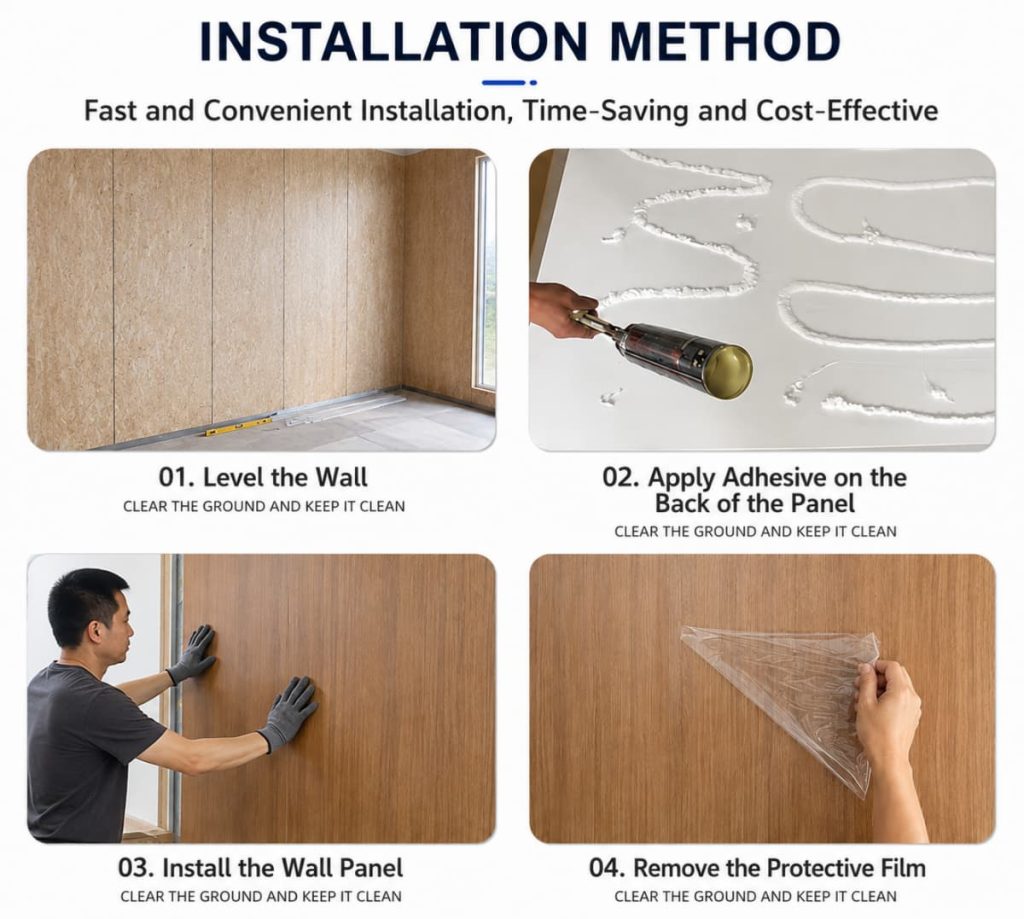 INSTALLATION METHOD

Fast and Convenient Installation, Time-Saving and Cost-Effective

01. Level the Wall
CLEAR THE GROUND AND KEEP IT CLEAN

02. Apply Adhesive on the Back of the Panel
CLEAR THE GROUND AND KEEP IT CLEAN

03. Install the Wall Panel
CLEAR THE GROUND AND KEEP IT CLEAN

04. Remove the Protective Film
CLEAR THE GROUND AND KEEP IT CLEAN